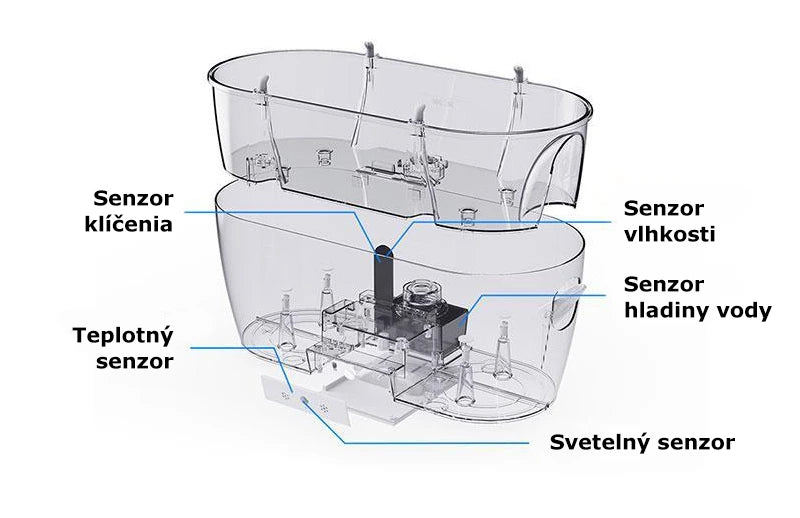 Senzor klíčenia

Senzor vlhkosti

Senzor hladiny vody

Teplotný senzor

Svetelný senzor